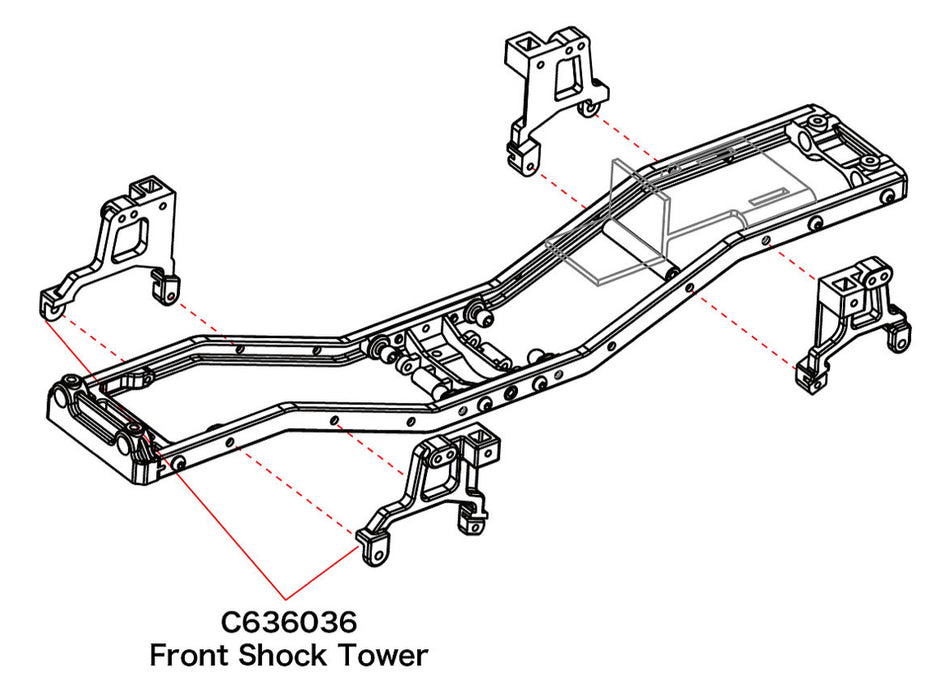 C636036
Front Shock Tower